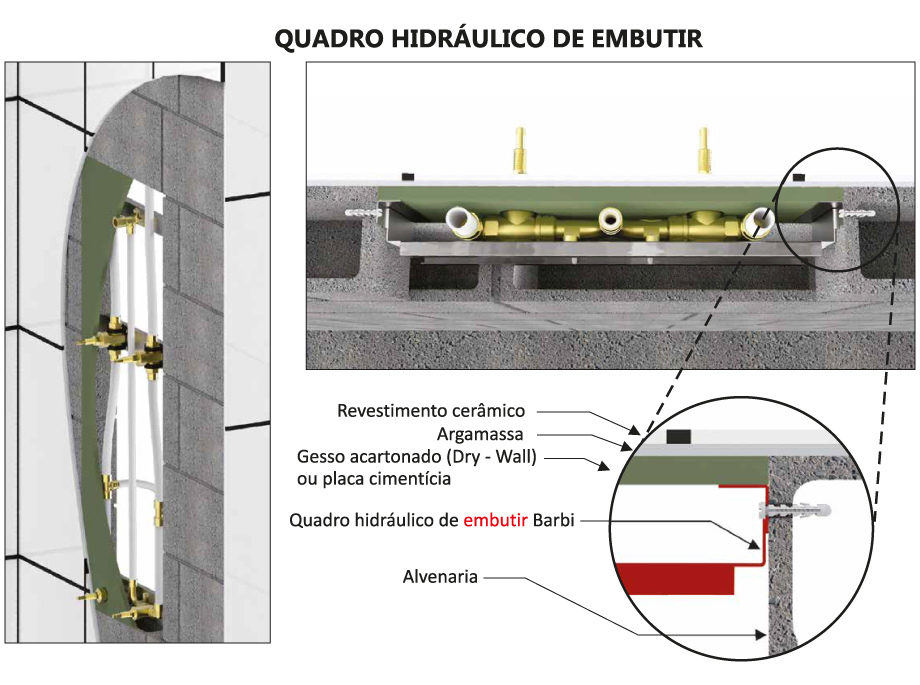 QUADRO HIDRÁULICO DE EMBUTIR

Revestimento cerâmico

Argamassa

Gesso acartonado (Dry - Wall) ou placa cimentícia

Quadro hidráulico de embutir Barbi

Alvenaria